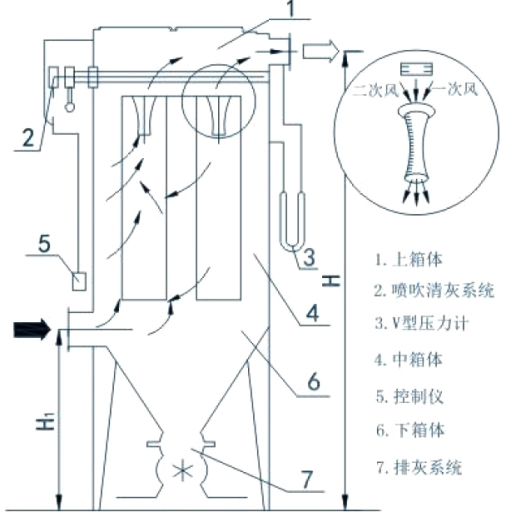 1
2
二次风
一次风
5
3
H
4
6
$H_1$
7

1. 上箱体
2. 喷吹清灰系统
3. V型压力计
4. 中箱体
5. 控制仪
6. 下箱体
7. 排灰系统